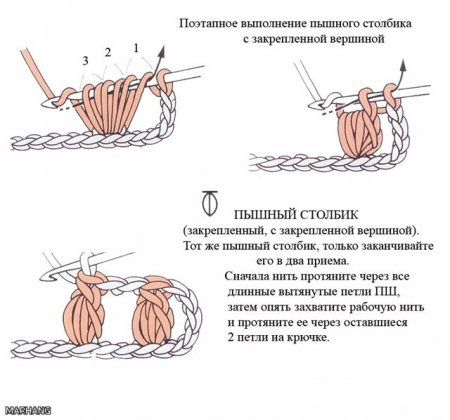 Поэтапное выполнение пышного столбика с закрепленной вершиной

3 2 1

ПЫШНЫЙ СТОЛБИК
(закрепленный, с закрепленной вершиной).
Тот же пышный столбик, только заканчивайте его в два приема.
Сначала нить протяните через все длинные вытянутые петли ПШ, затем опять захватите рабочую нить и протяните ее через оставшиеся 2 петли на крючке.

MARHANG